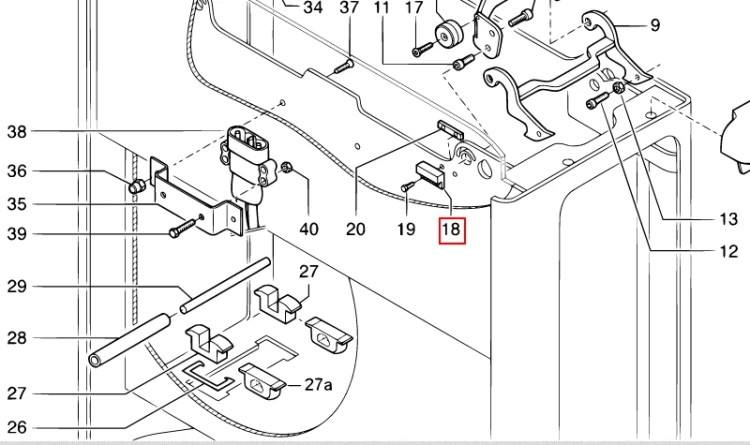 34
37
11
17
9
38
36
35
39
40
20
19
18
13
12
29
27
28
27
27a
26