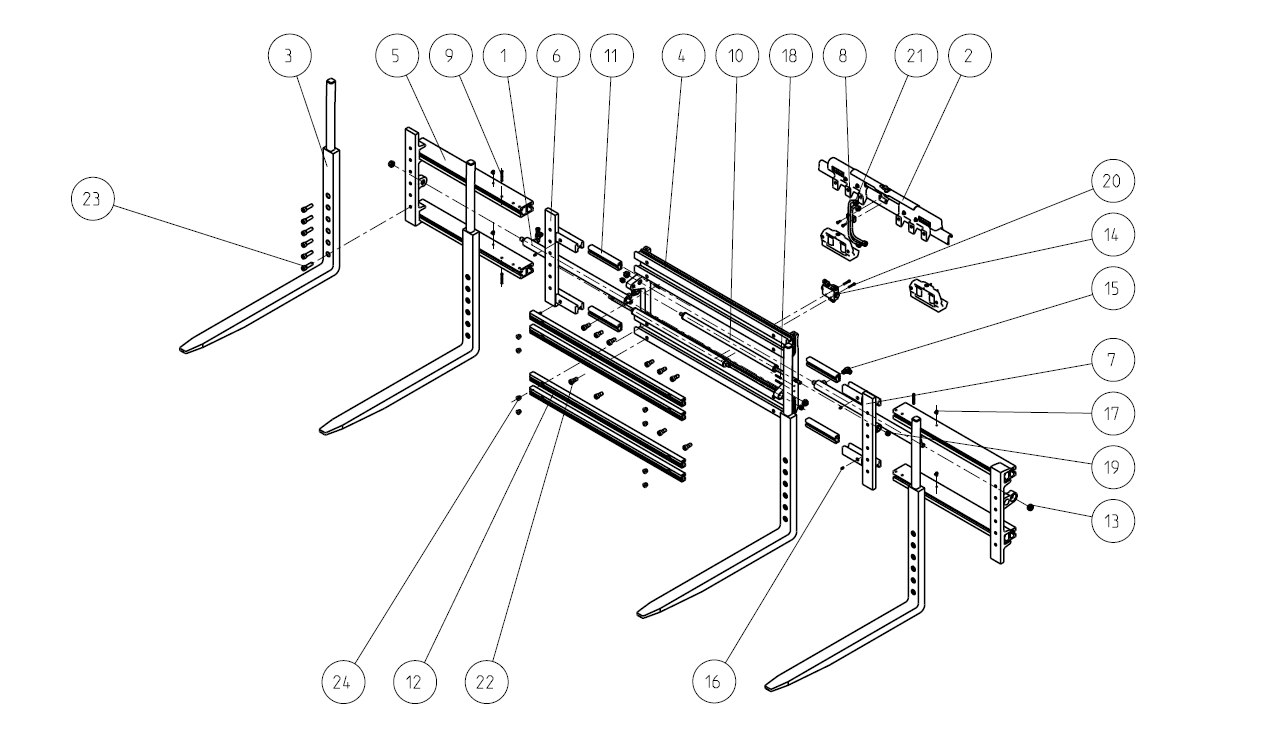 3
5
9
1
6
11
4
10
18
8
21
2
23
20
14
15
7
17
19
13
24
12
22
16